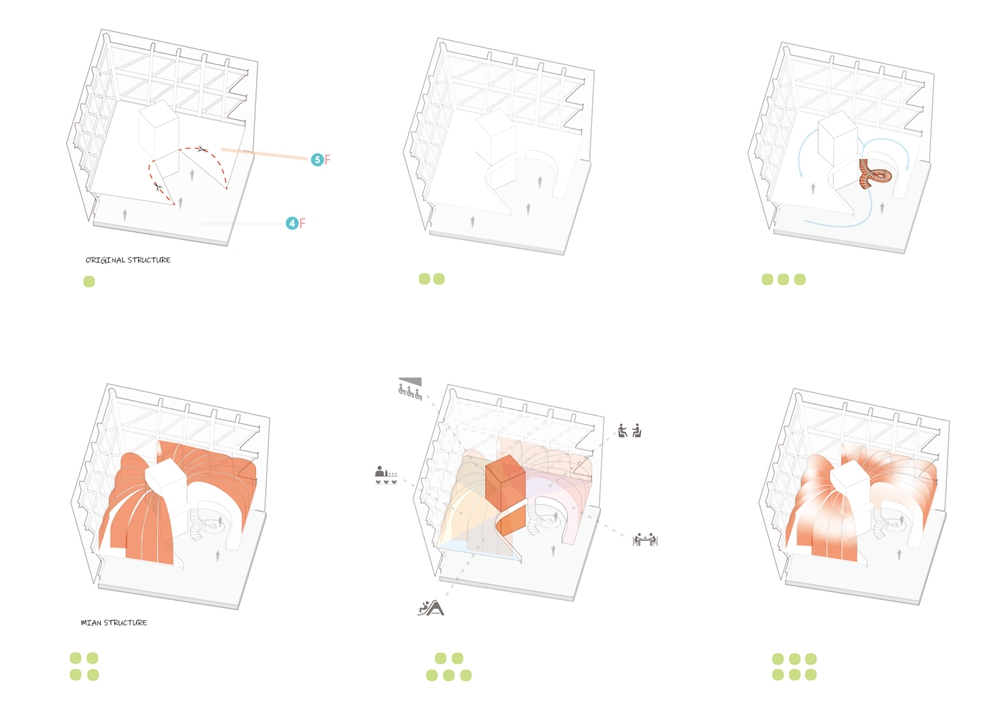 5 F

4 F

ORIGINAL STRUCTURE

MIAN STRUCTURE